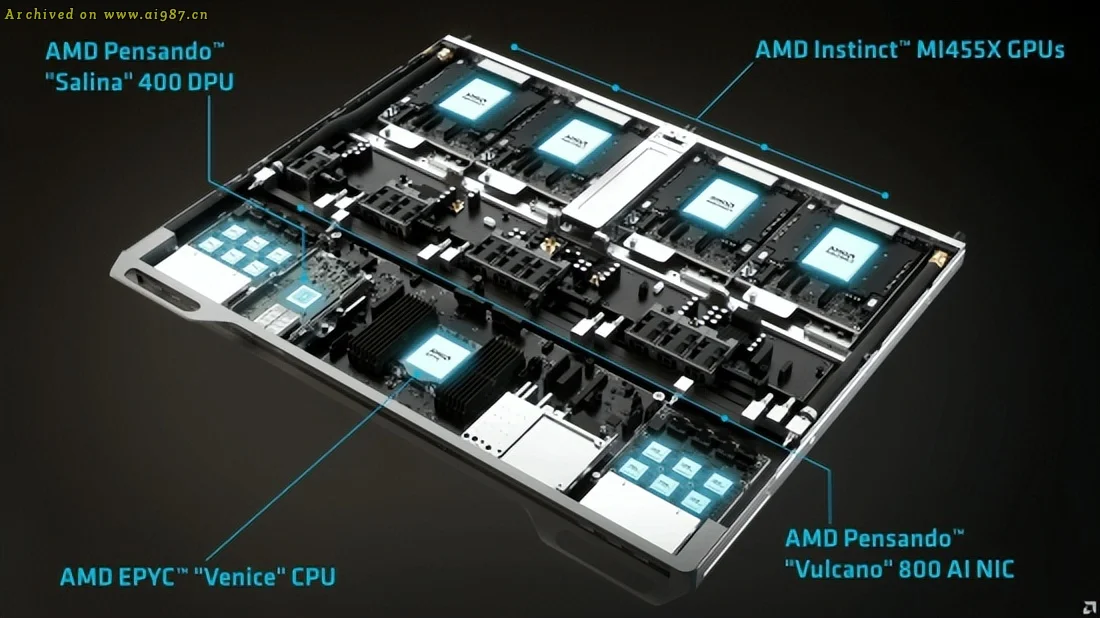 Archived on www.ai987.cn

AMD Pensando™ "Salina" 400 DPU

AMD Instinct™ MI455X GPUs

AMD EPYC™ "Venice" CPU

AMD Pensando™ "Vulcano" 800 AI NIC